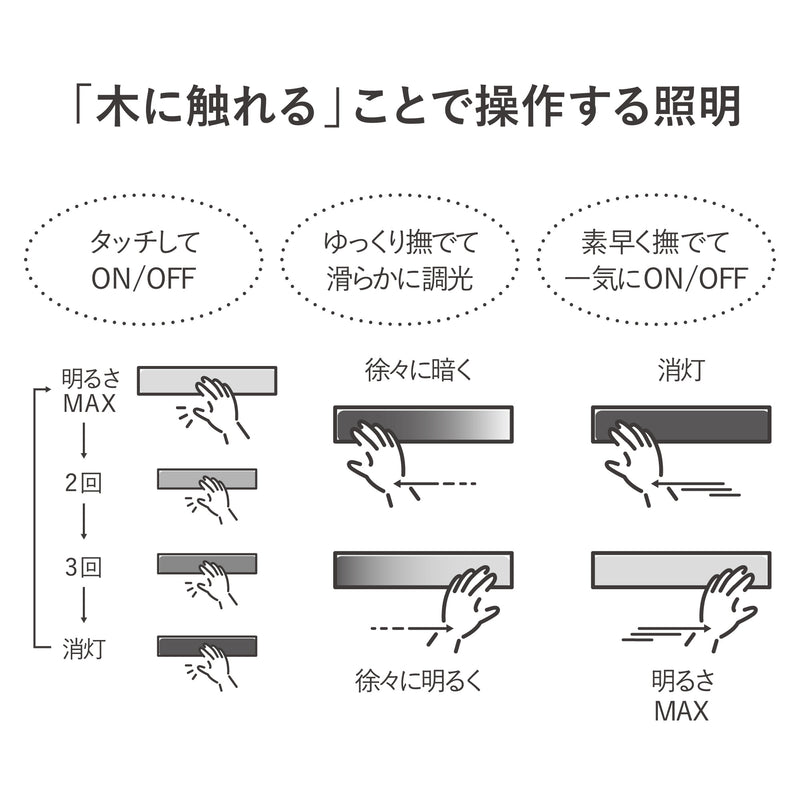 「木に触れる」ことで操作する照明

タッチして ON/OFF

ゆっくり撫でて 滑らかに調光

素早く撫でて 一気にON/OFF

明るさ MAX

2回

3回

消灯

徐々に暗く

徐々に明るく

消灯

明るさ MAX